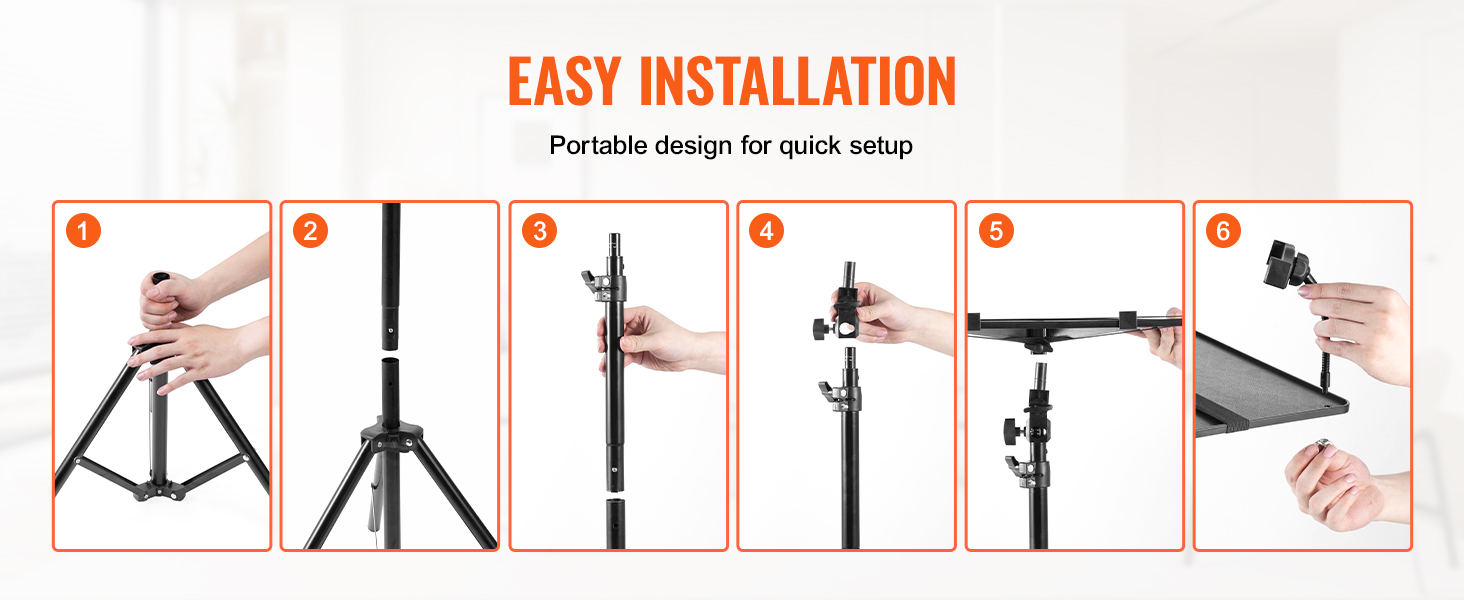 EASY INSTALLATION

Portable design for quick setup

1

2

3

4

5

6